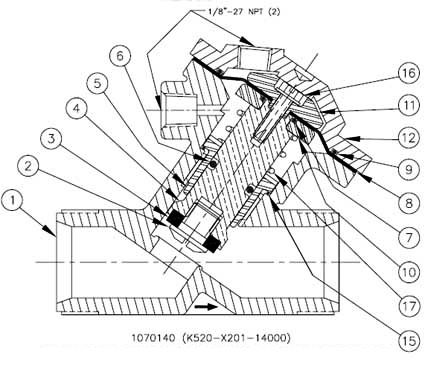 1/8"-27 NPT (2)

6
5
4
3
2
1

16
11
12
9
8
7
10
17
15

1070140 (K520-X201-14000)