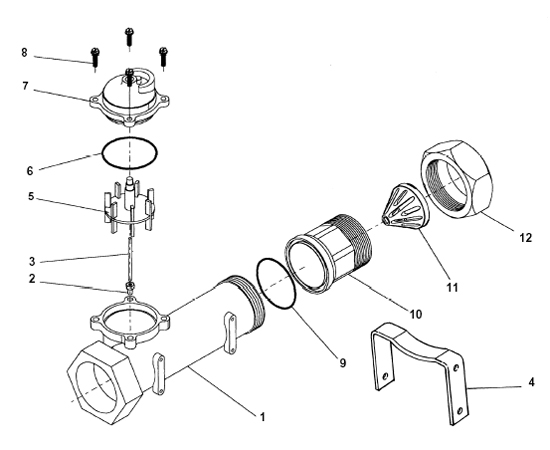 8
7
6
5
3
2
12
11
10
9
4
1