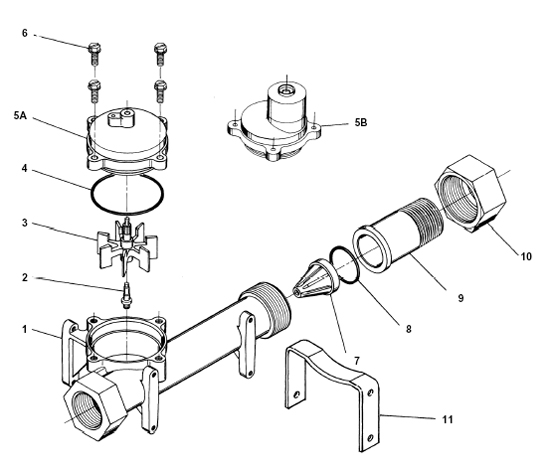 6
5A
5B
4
3
2
1
10
9
8
7
11