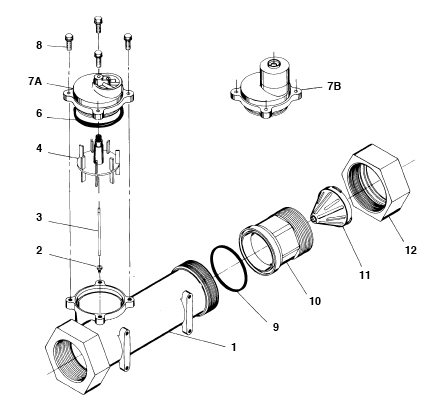 8
7A
7B
6
4
3
2
12
11
10
9
1