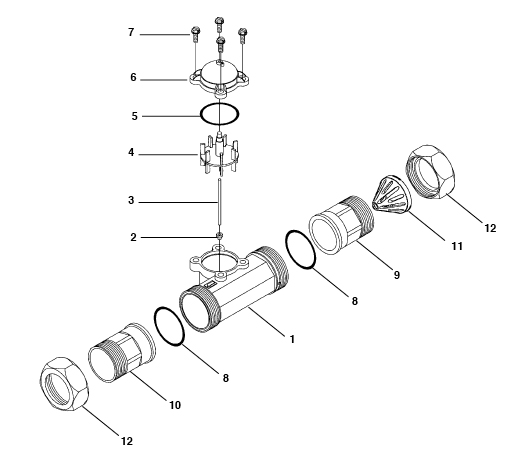 7
6
5
4
3
2
12
11
9
8
1
8
10
12