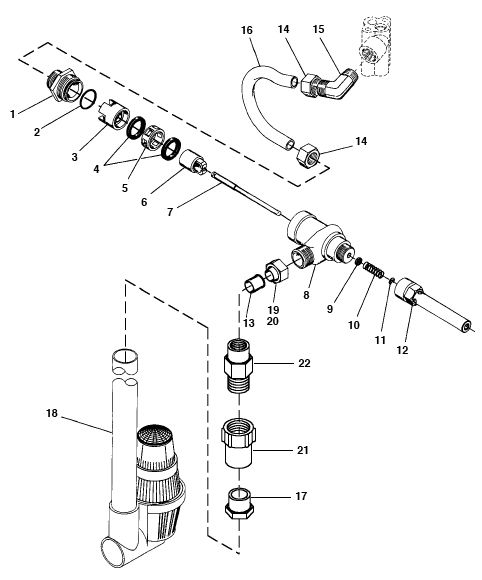 16
14
15
1
2
3
4
5
6
7
14
8
9
10
11
12
13
19
20
22
18
21
17